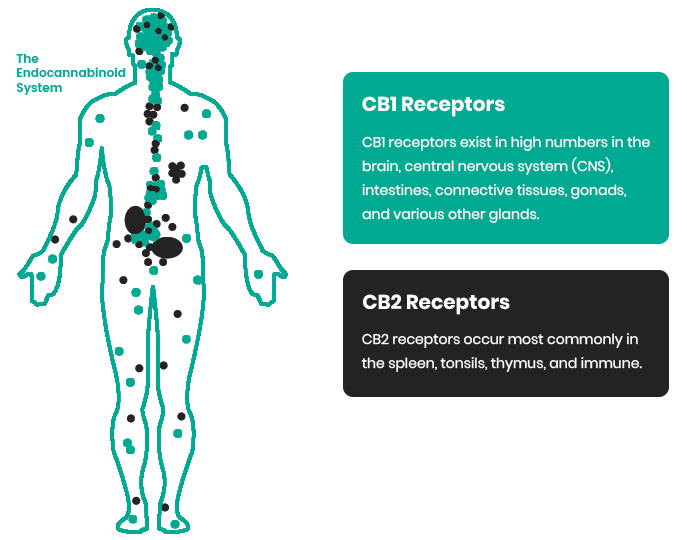 The Endocannabinoid System

CB1 Receptors

CB1 receptors exist in high numbers in the brain, central nervous system (CNS), intestines, connective tissues, gonads, and various other glands.

CB2 Receptors

CB2 receptors occur most commonly in the spleen, tonsils, thymus, and immune.